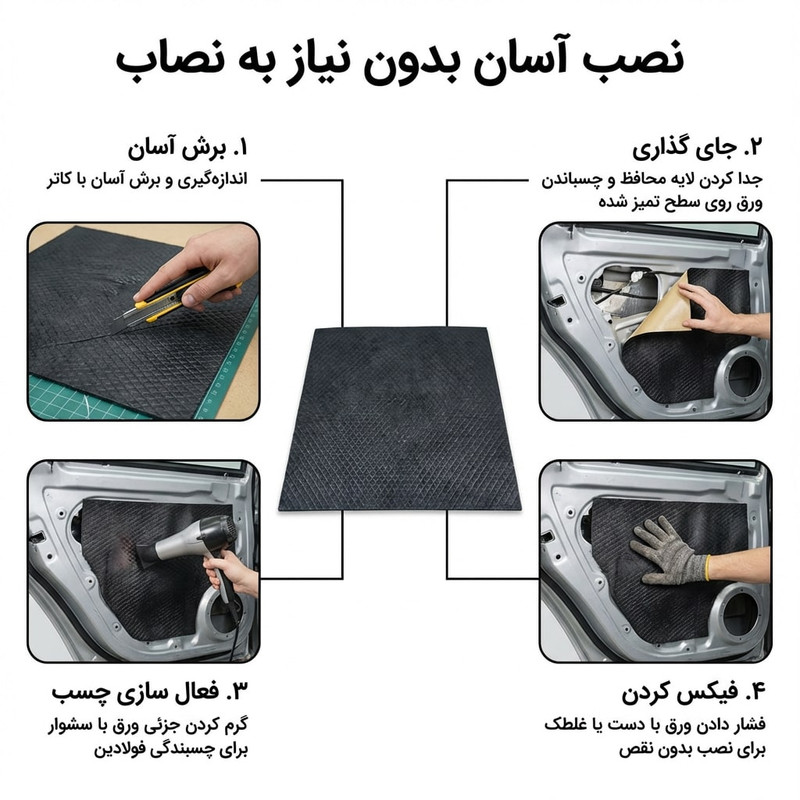 نصب آسان بدون نیاز به نصاب

۱. برش آسان
اندازه‌گیری و برش آسان با کاتر

۲. جای گذاری
جدا کردن لایه محافظ و چسباندن ورق روی سطح تمیز شده

۳. فعال سازی چسب
گرم کردن جزئی ورق با سشوار برای چسبندگی فولادین

۴. فیکس کردن
فشار دادن ورق با دست یا غلطک برای نصب بدون نقص