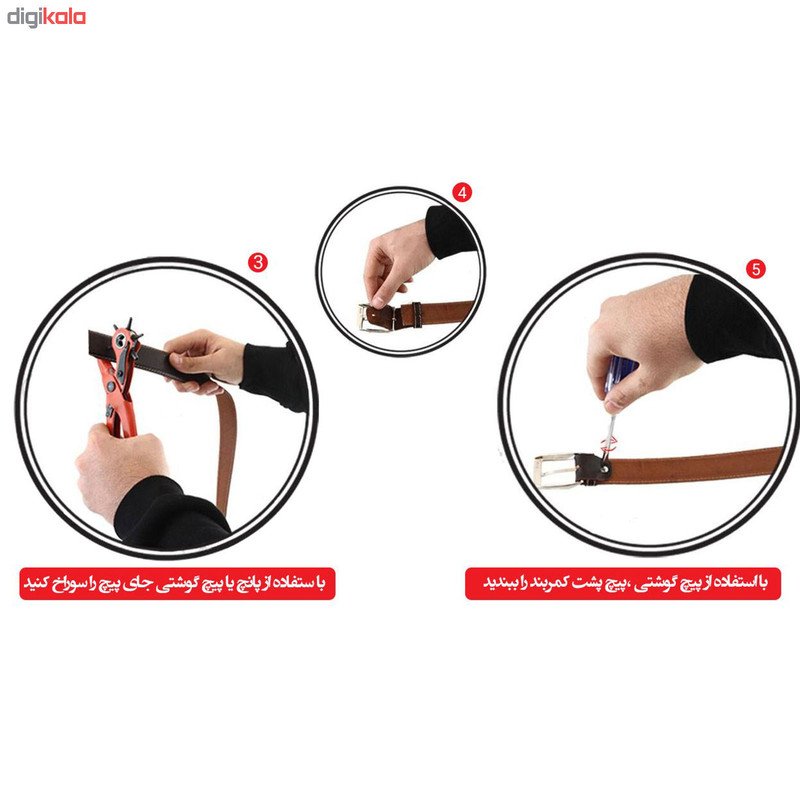 digikala

4

3

5

با ستفاده از پانچ یا پیچ گوشتی جای پیچ را سوراخ کنید

با استفاده از پیچ گوشتی ،پیچ پشت کمربند را ببندید