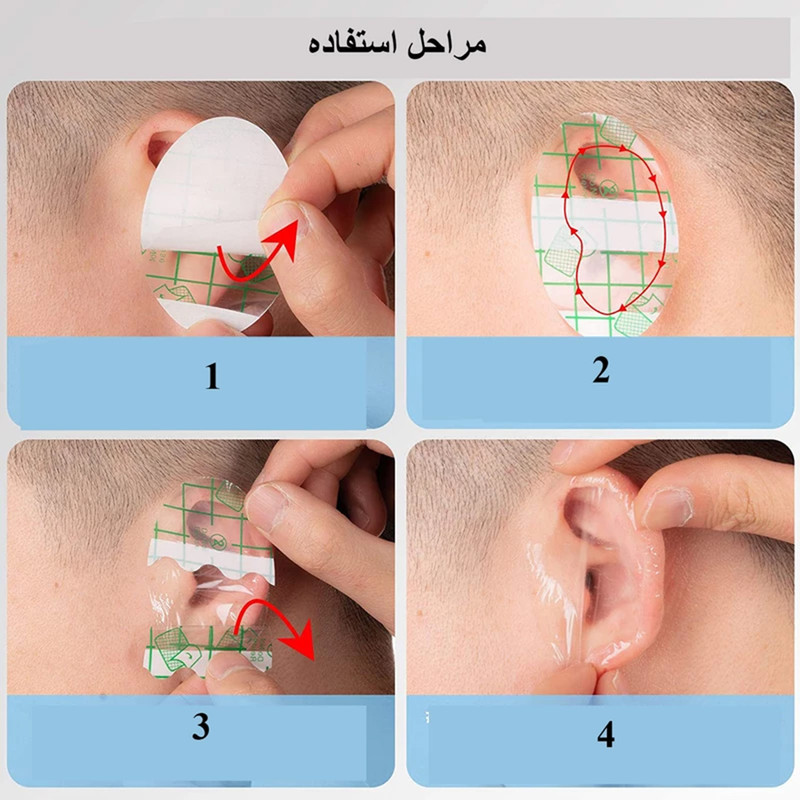 مراحل استفاده

1

2

3

4