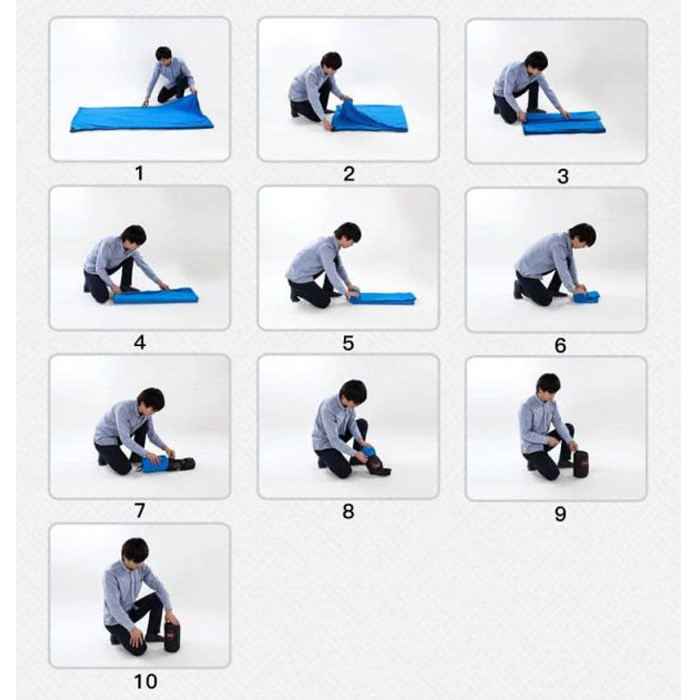 1

2

3

4

5

6

7

8

9

10