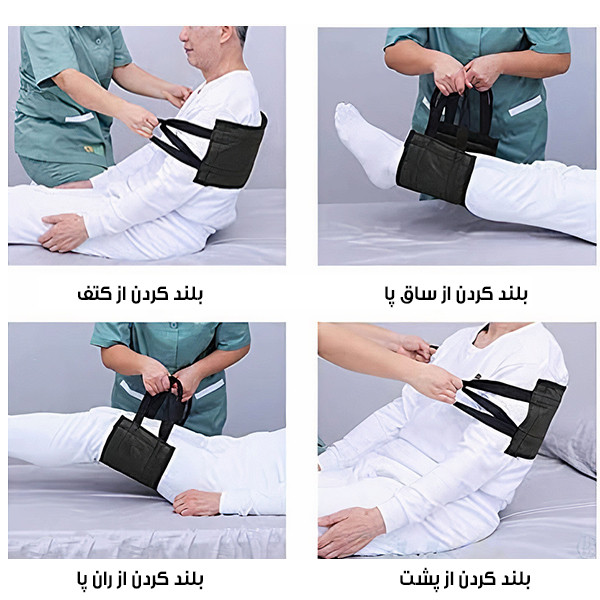 بلند کردن از ساق پا

بلند کردن از کتف

بلند کردن از پشت

بلند کردن از ران پا