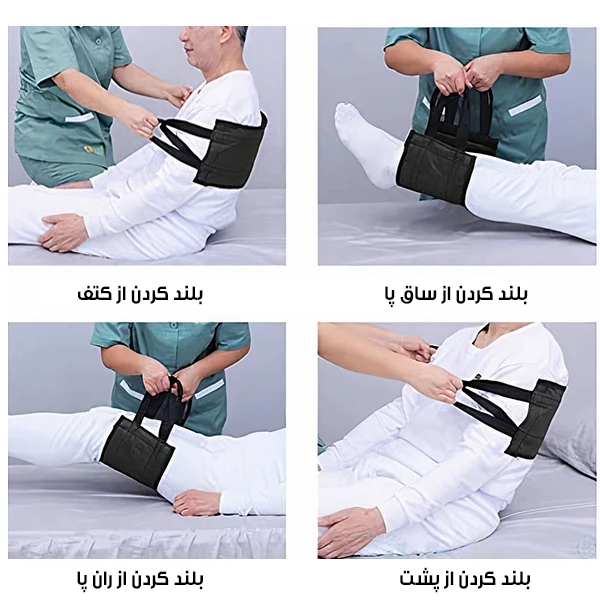 بلند کردن از ساق پا

بلند کردن از کتف

بلند کردن از پشت

بلند کردن از ران پا