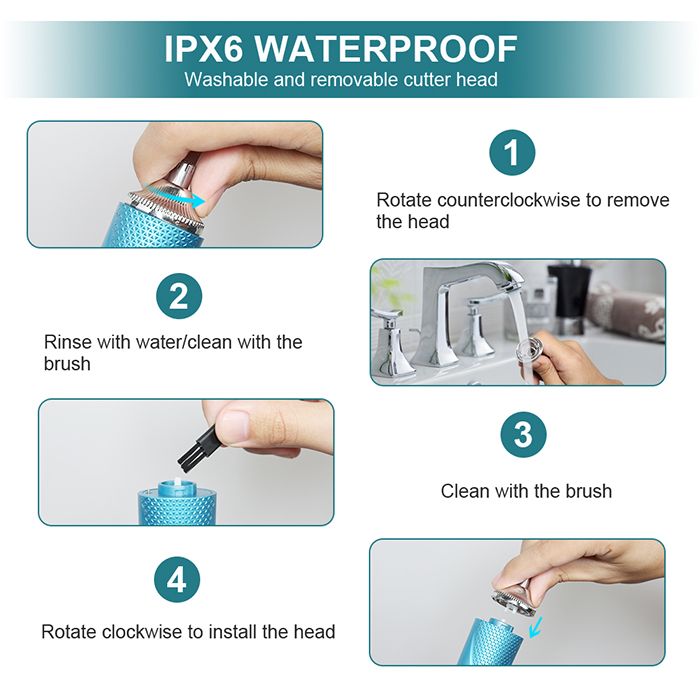 IPX6 WATERPROOF
Washable and removable cutter head

1

Rotate counterclockwise to remove the head

2

Rinse with water/clean with the brush

3

Clean with the brush

4

Rotate clockwise to install the head