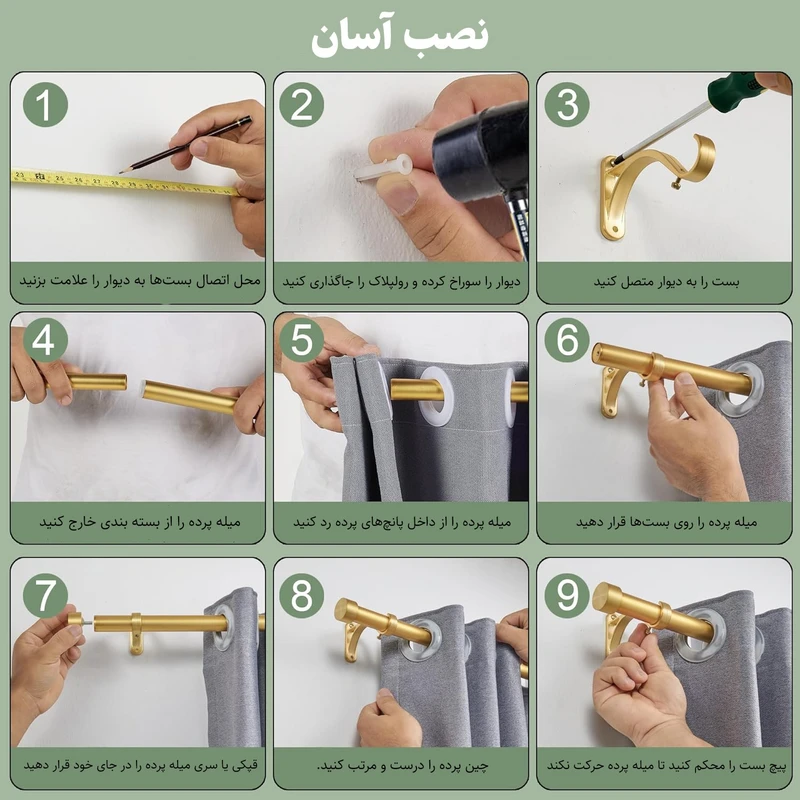 نصب آسان

1
محل اتصال بست‌ها به دیوار را علامت بزنید

2
دیوار را سوراخ کرده و رولپلاک را جاگذاری کنید

3
بست را به دیوار متصل کنید

4
میله پرده را از بسته بندی خارج کنید

5
میله پرده را از داخل پانچ‌های پرده رد کنید

6
میله پرده را روی بست‌ها قرار دهید

7
قپکی یا سری میله پرده را در جای خود قرار دهید

8
چین پرده را درست و مرتب کنید.

9
پیچ بست را محکم کنید تا میله پرده حرکت نکند