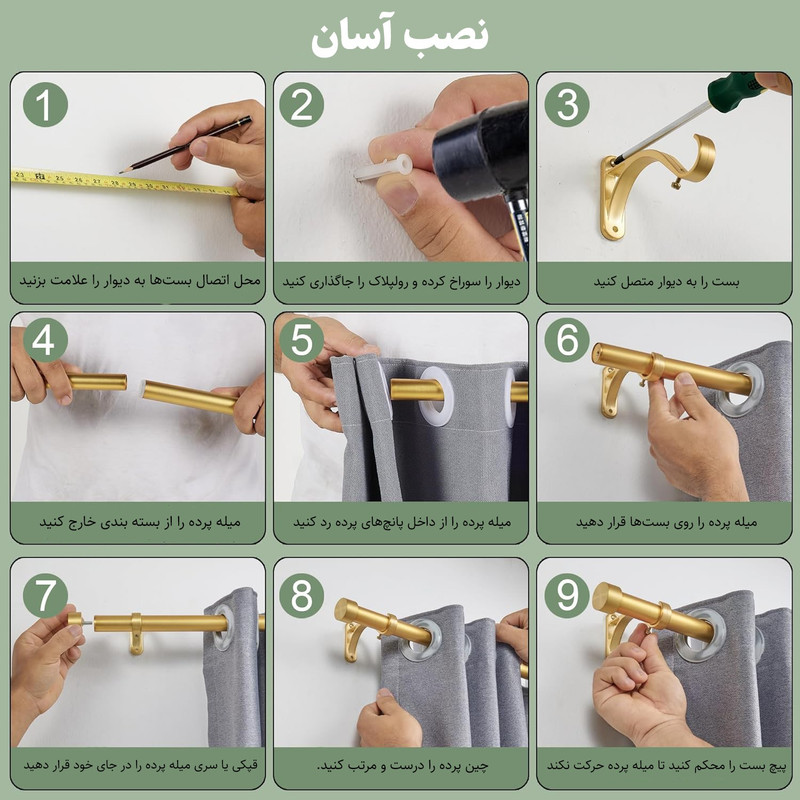 نصب آسان

1
محل اتصال بست‌ها به دیوار را علامت بزنید

2
دیوار را سوراخ کرده و رولپلاک را جاگذاری کنید

3
بست را به دیوار متصل کنید

4
میله پرده را از بسته بندی خارج کنید

5
میله پرده را از داخل پانچ‌های پرده رد کنید

6
میله پرده را روی بست‌ها قرار دهید

7
قپکی یا سری میله پرده را در جای خود قرار دهید

8
چین پرده را درست و مرتب کنید.

9
پیچ بست را محکم کنید تا میله پرده حرکت نکند