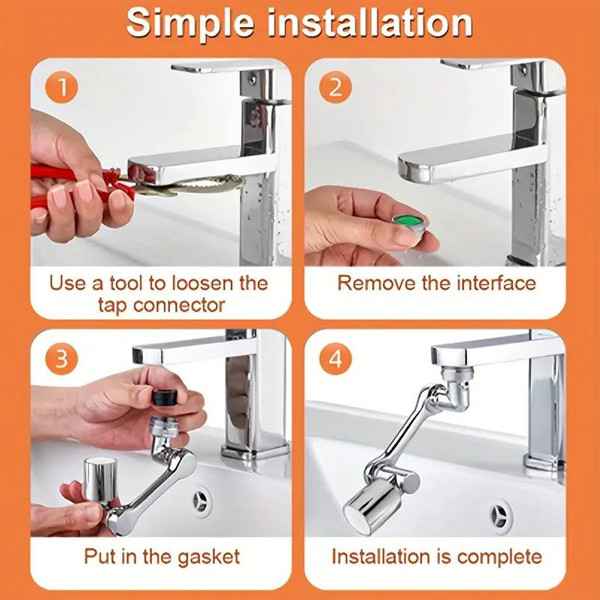 Simple installation

1

Use a tool to loosen the tap connector

2

Remove the interface

3

Put in the gasket

4

Installation is complete