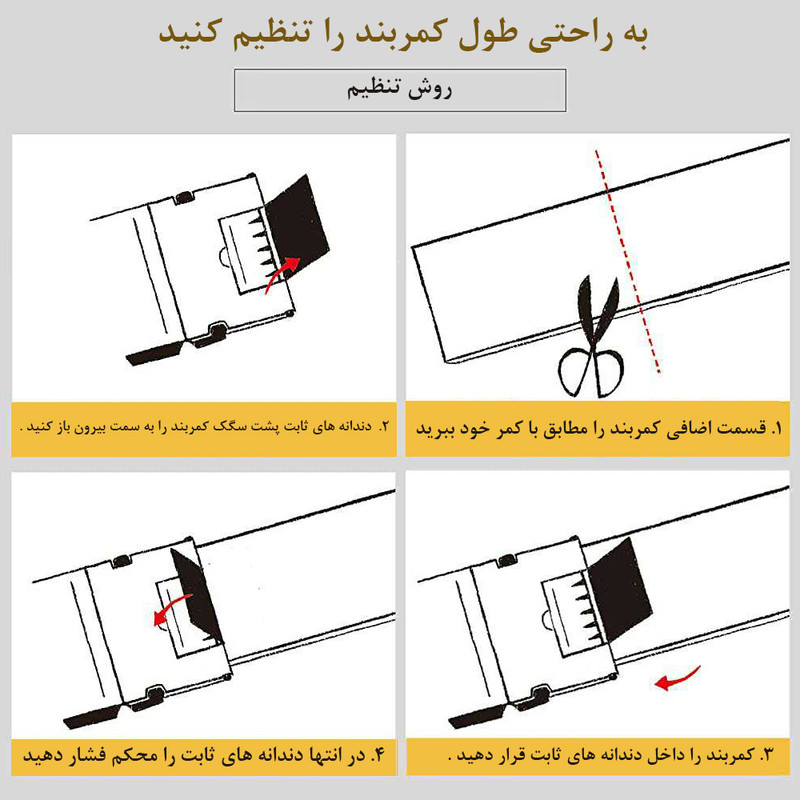 به راحتی طول کمربند را تنظیم کنید

روش تنظیم

۱. قسمت اضافی کمربند را مطابق با کمر خود ببرید

۲. دندانه های ثابت پشت سگک کمربند را به سمت بیرون باز کنید .

۳. کمربند را داخل دندانه های ثابت قرار دهید .

۴. در انتها دندانه های ثابت را محکم فشار دهید