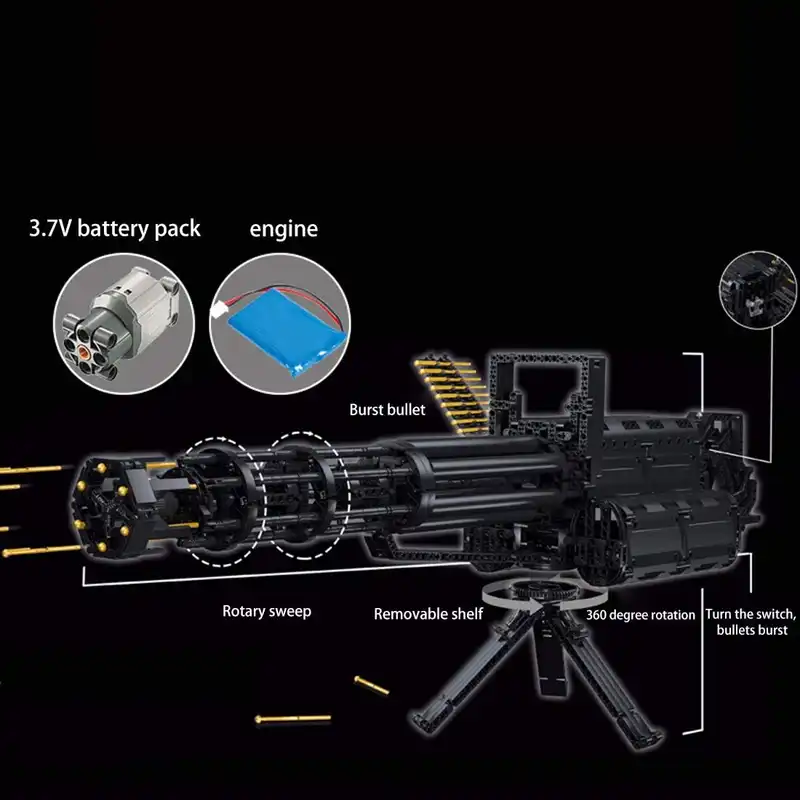 3.7V battery pack

engine

Burst bullet

Rotary sweep

Removable shelf

360 degree rotation

Turn the switch, bullets burst