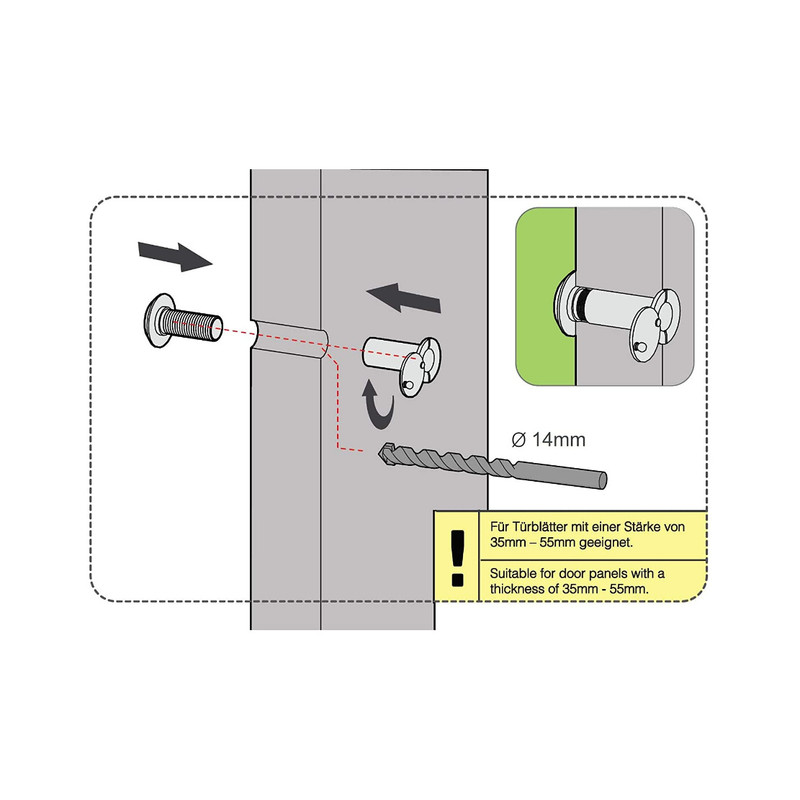 Ø 14mm

!

Für Türblätter mit einer Stärke von 35mm – 55mm geeignet.

Suitable for door panels with a thickness of 35mm - 55mm.