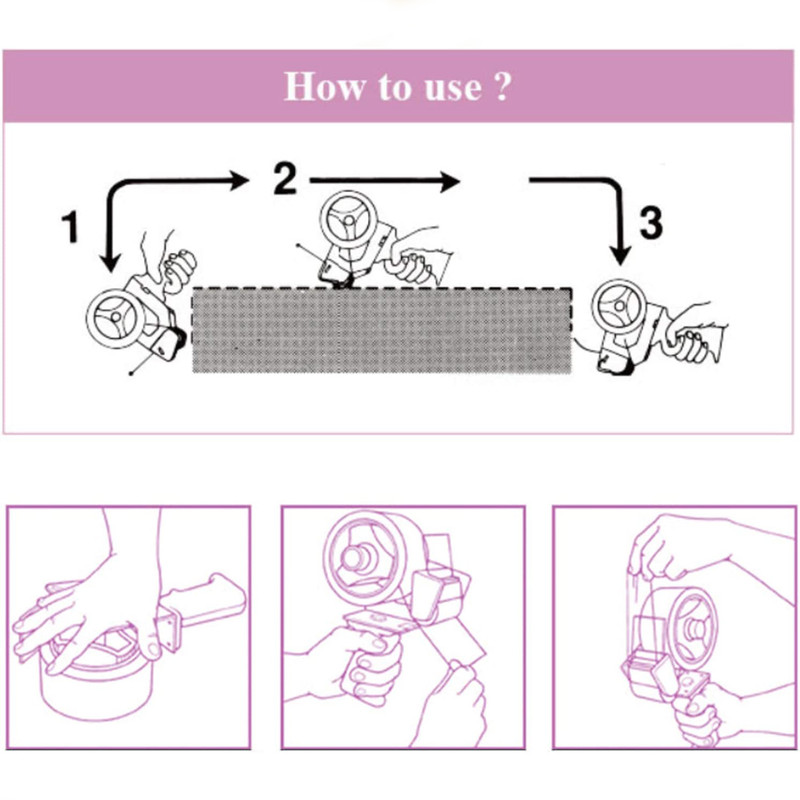 How to use ?

1

2

3