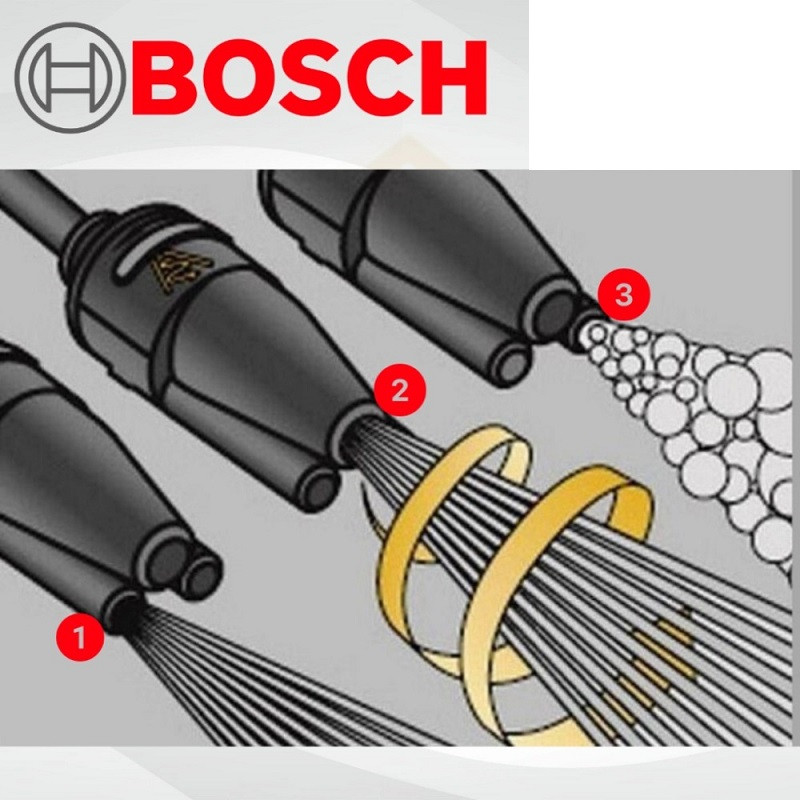 BOSCH

3

2

1