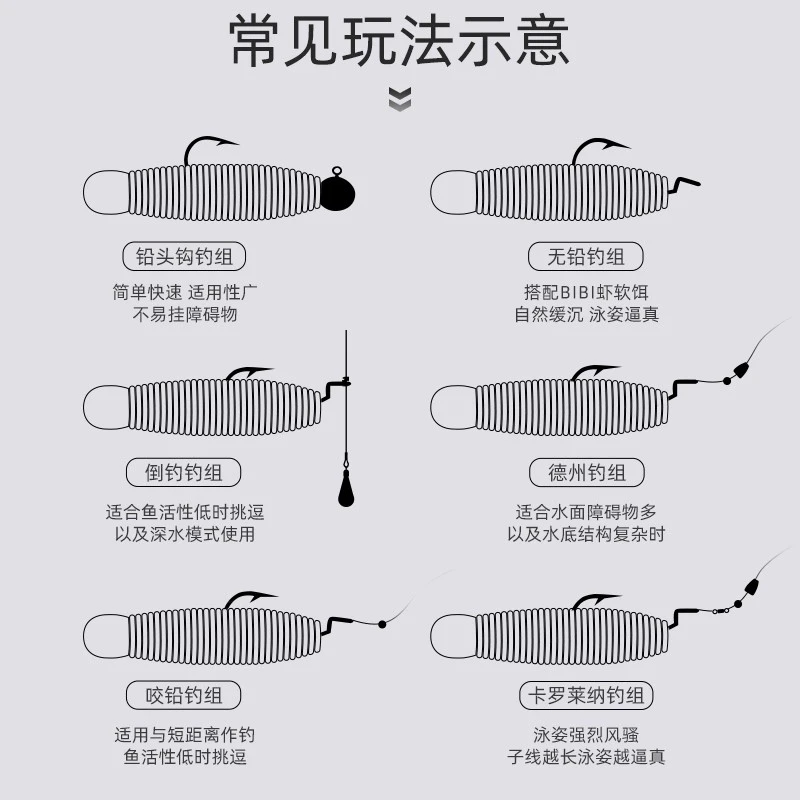 常见玩法示意

铅头钩钓组
简单快速 适用性广
不易挂障碍物

无铅钓组
搭配BIBI虾软饵
自然缓沉 泳姿逼真

倒钓钓组
适合鱼活性低时挑逗
以及深水模式使用

德州钓组
适合水面障碍物多
以及水底结构复杂时

咬铅钓组
适用与短距离作钓
鱼活性低时挑逗

卡罗莱纳钓组
泳姿强烈风骚
子线越长泳姿越逼真