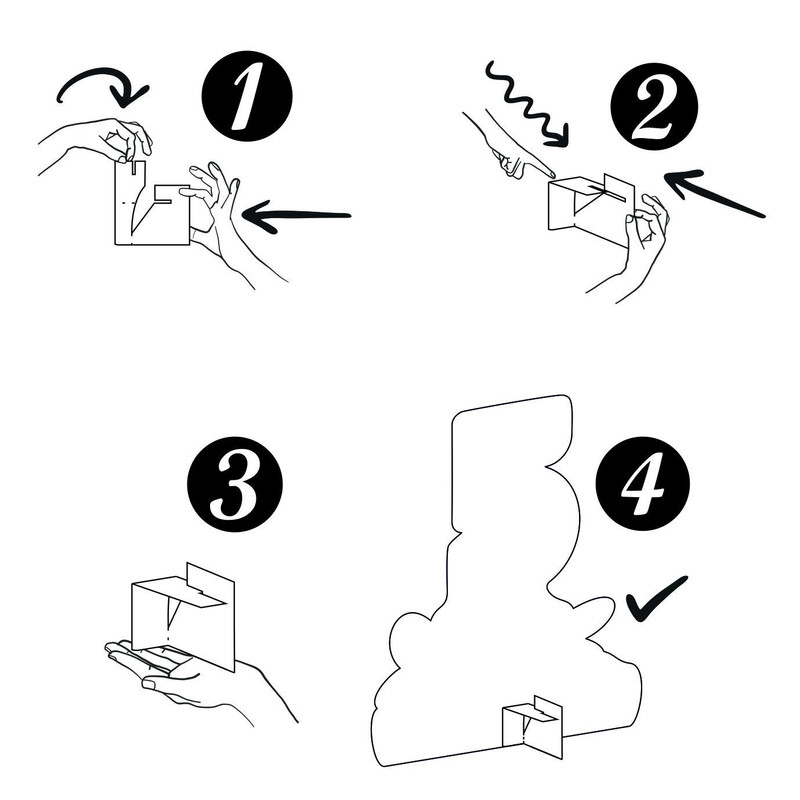 1

2

3

4