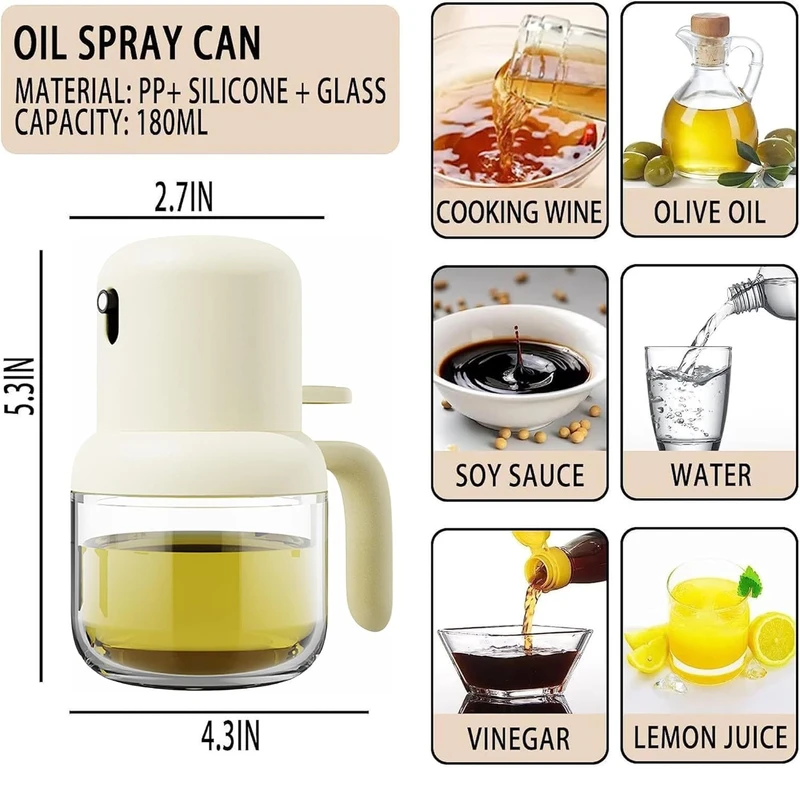 OIL SPRAY CAN
MATERIAL: PP+ SILICONE + GLASS
CAPACITY: 180ML

2.7IN

5.3IN

4.3IN

COOKING WINE

OLIVE OIL

SOY SAUCE

WATER

VINEGAR

LEMON JUICE