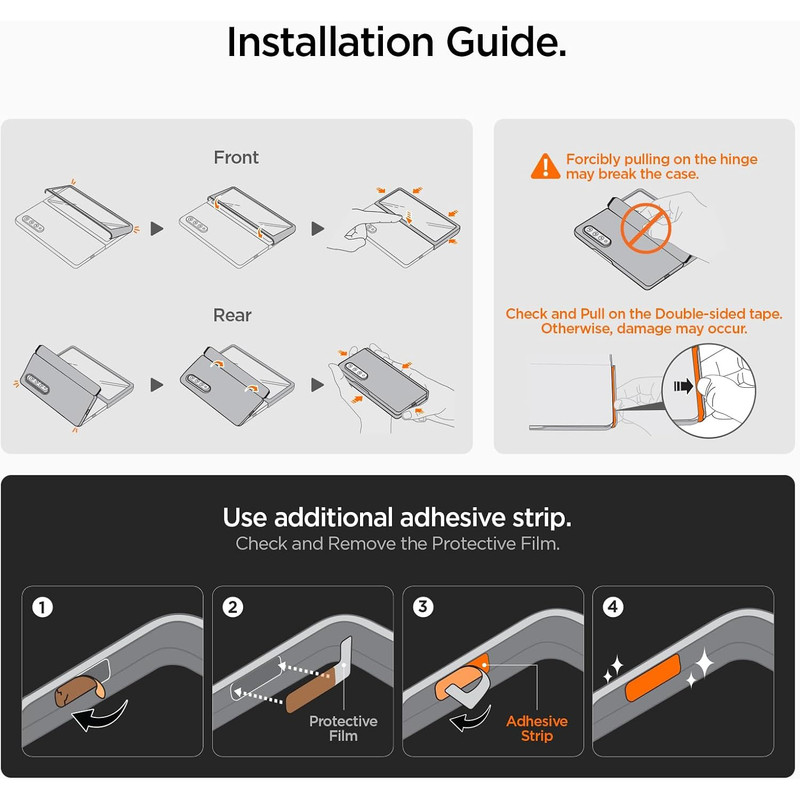 Installation Guide.

Front

Rear

Forcibly pulling on the hinge may break the case.

Check and Pull on the Double-sided tape. Otherwise, damage may occur.

Use additional adhesive strip.
Check and Remove the Protective Film.

1

2

Protective Film

3

Adhesive Strip

4