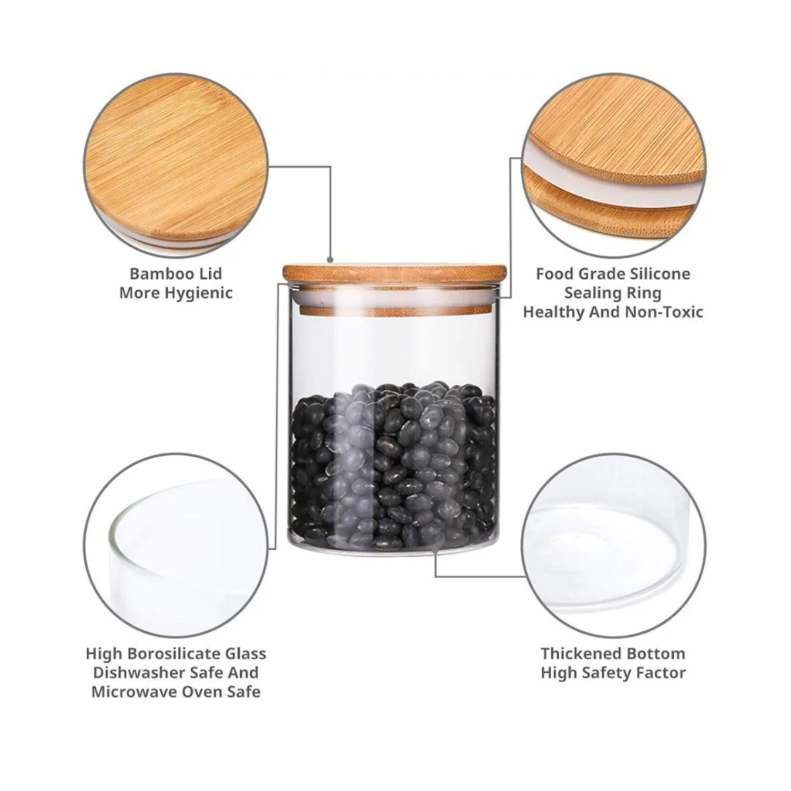 Bamboo Lid
More Hygienic

Food Grade Silicone
Sealing Ring
Healthy And Non-Toxic

High Borosilicate Glass
Dishwasher Safe And
Microwave Oven Safe

Thickened Bottom
High Safety Factor