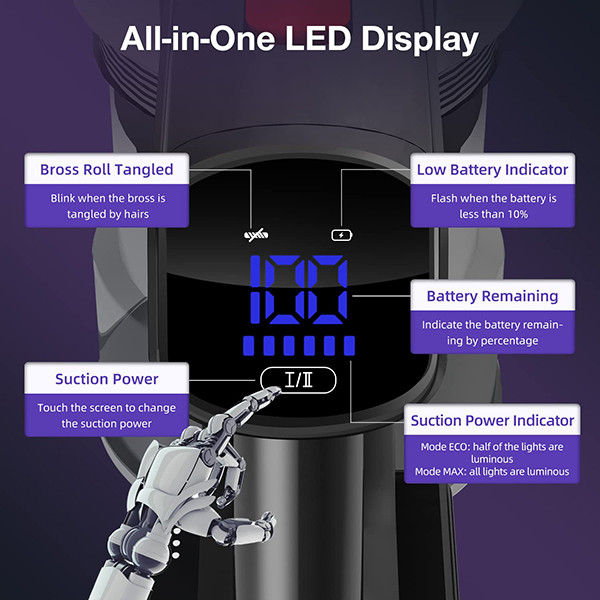 All-in-One LED Display

Bross Roll Tangled

Blink when the bross is tangled by hairs

Low Battery Indicator

Flash when the battery is less than 10%

100

Battery Remaining

Indicate the battery remaining by percentage

Suction Power

Touch the screen to change the suction power

I/II

Suction Power Indicator

Mode ECO: half of the lights are luminous
Mode MAX: all lights are luminous