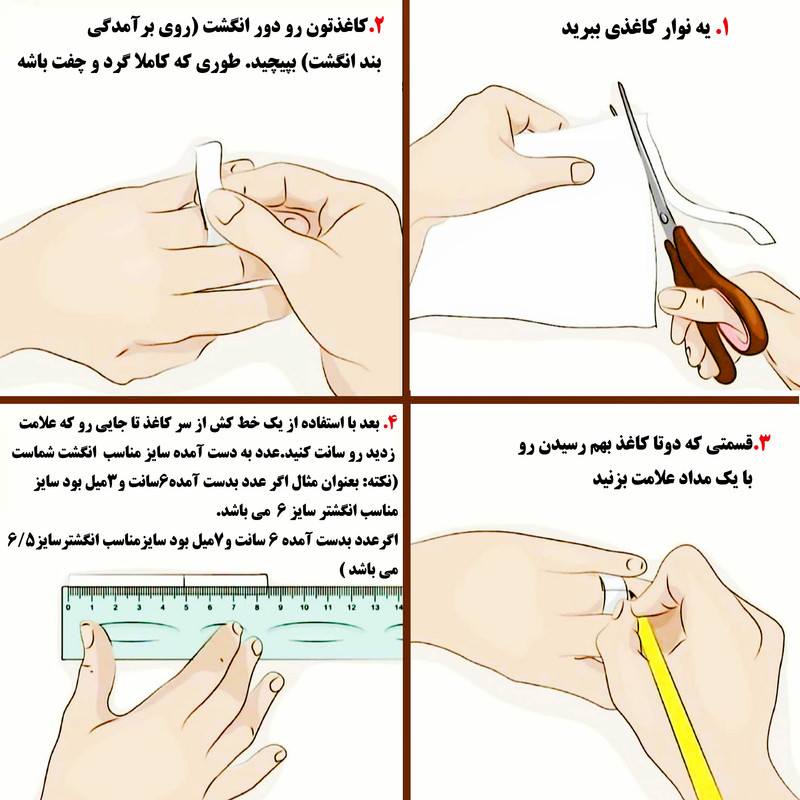 ۱. یه نوار کاغذی ببرید

۲.کاغذتون رو دور انگشت (روی برآمدگی بند انگشت) بپیچید. طوری که کاملا گرد و چفت باشه

۳.قسمتی که دوتا کاغذ بهم رسیدن رو با یک مداد علامت بزنید

۴. بعد با استفاده از یک خط کش از سر کاغذ تا جایی رو که علامت زدید رو سانت کنید.عدد به دست آمده سایز مناسب انگشت شماست (نکته: بعنوان مثال اگر عدد بدست آمده۶سانت و۳میل بود سایز مناسب انگشتر سایز ۶ می باشد.
اگرعدد بدست آمده ۶ سانت و۷میل بود سایزمناسب انگشترسایز۶/۵ می باشد )

0 1 2 3 4 5 6 7 8 9 10 11 12 13 14