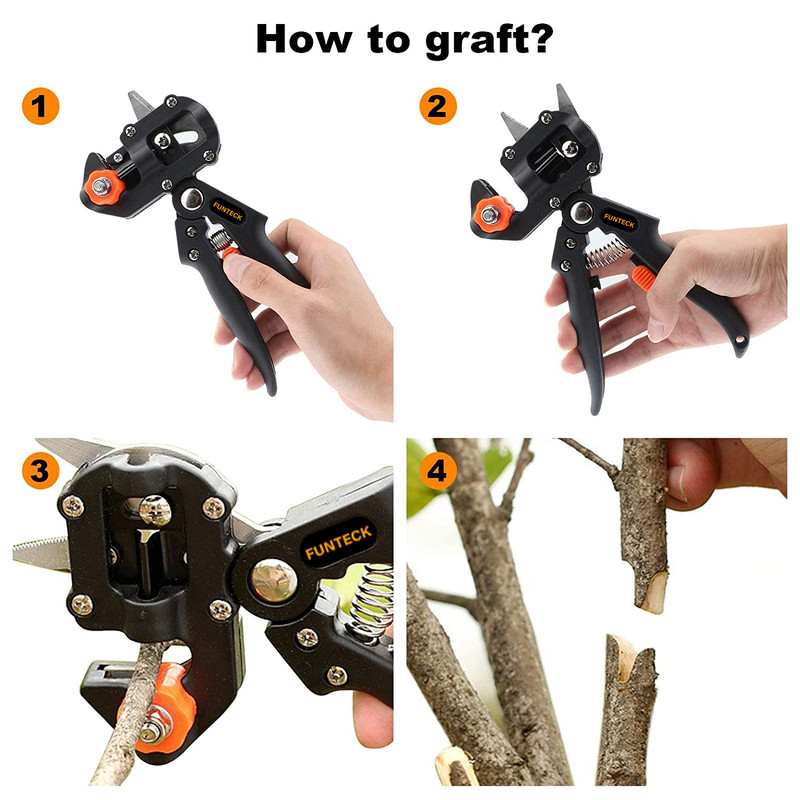 How to graft?

1

FUNTECK

2

FUNTECK

3

FUNTECK

4