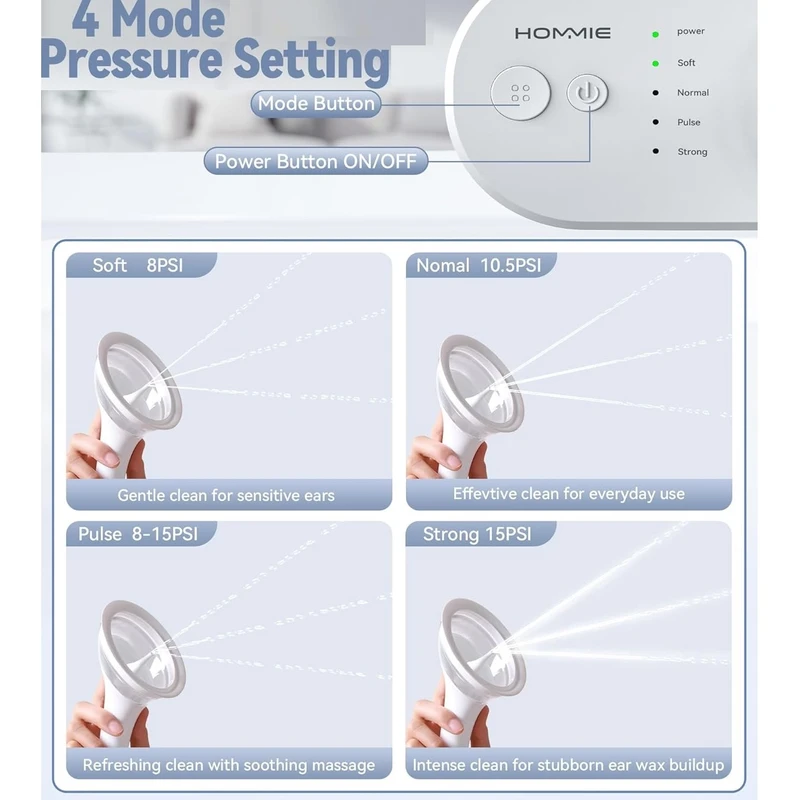 4 Mode
Pressure Setting

Mode Button

Power Button ON/OFF

HOMMIE

power
Soft
Normal
Pulse
Strong

Soft 8PSI

Gentle clean for sensitive ears

Nomal 10.5PSI

Effevtive clean for everyday use

Pulse 8-15PSI

Refreshing clean with soothing massage

Strong 15PSI

Intense clean for stubborn ear wax buildup