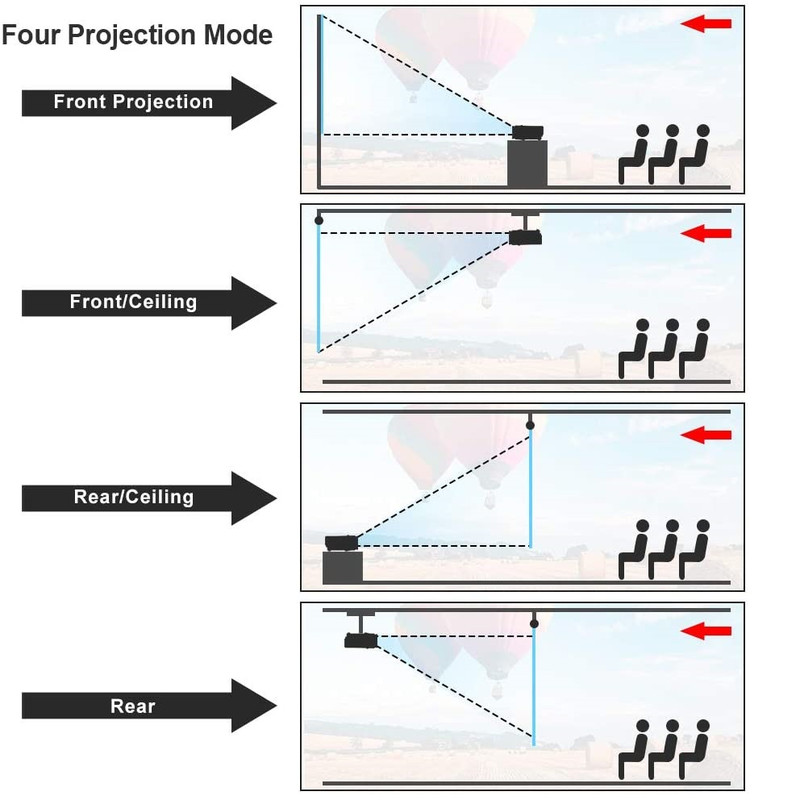 Four Projection Mode

Front Projection

Front/Ceiling

Rear/Ceiling

Rear