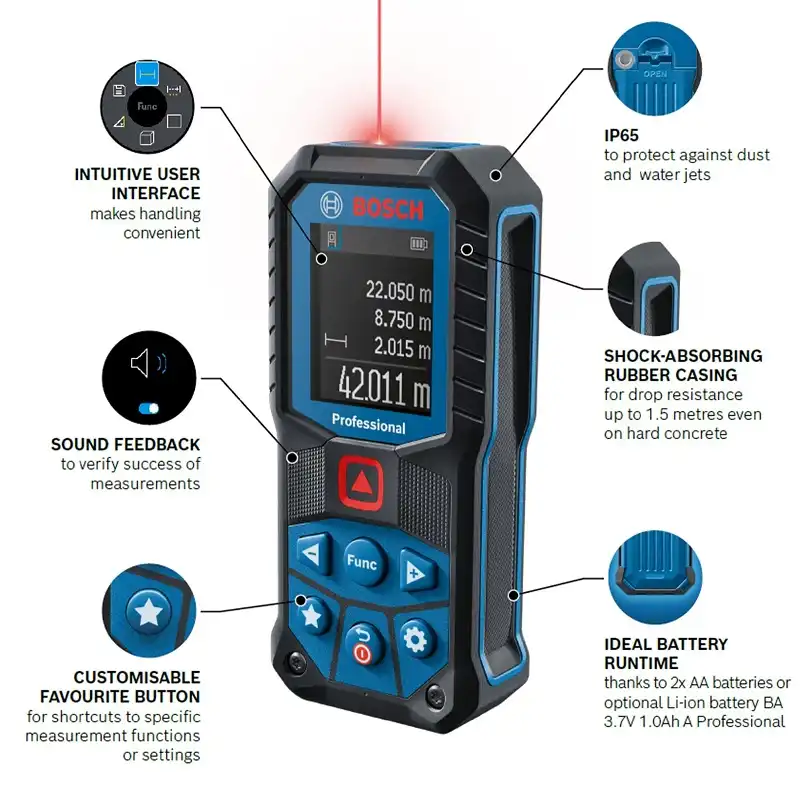 Func

INTUITIVE USER INTERFACE
makes handling convenient

SOUND FEEDBACK
to verify success of measurements

CUSTOMISABLE FAVOURITE BUTTON
for shortcuts to specific measurement functions or settings

BOSCH

22.050 m
8.750 m
2.015 m
42.011 m

Professional

Func

OPEN

IP65
to protect against dust and water jets

SHOCK-ABSORBING RUBBER CASING
for drop resistance up to 1.5 metres even on hard concrete

IDEAL BATTERY RUNTIME
thanks to 2x AA batteries or optional Li-ion battery BA 3.7V 1.0Ah A Professional