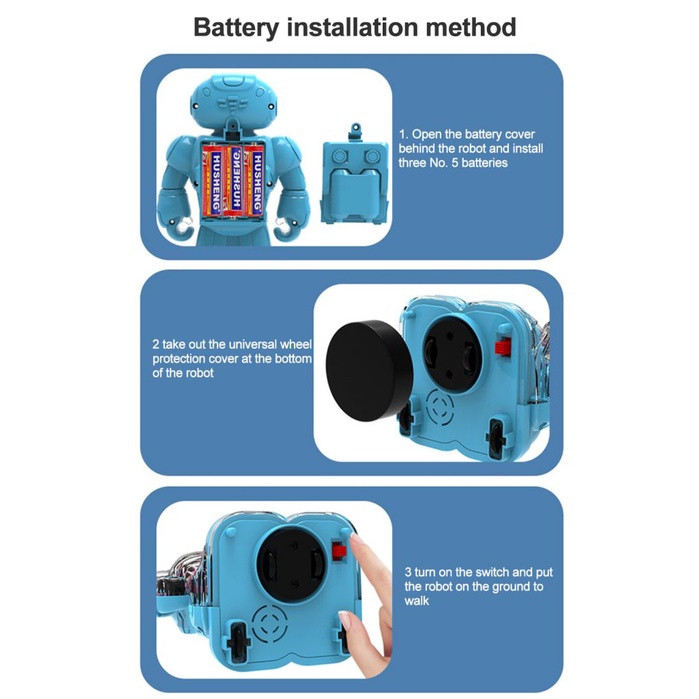 Battery installation method

HUSHENG HUSHENG HUSHENG

1. Open the battery cover behind the robot and install three No. 5 batteries

2 take out the universal wheel protection cover at the bottom of the robot

3 turn on the switch and put the robot on the ground to walk