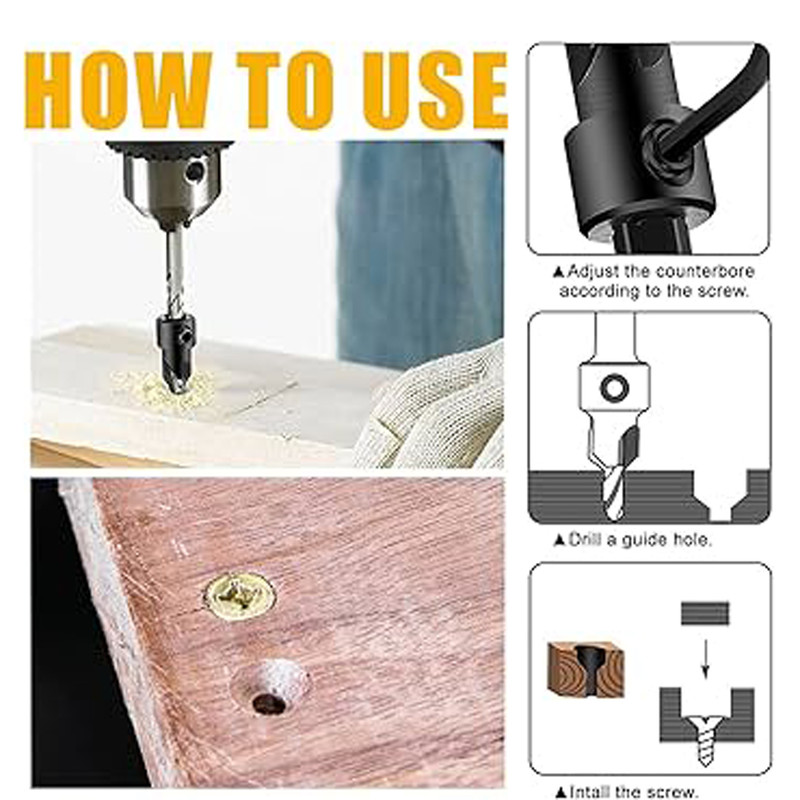 HOW TO USE

▲Adjust the counterbore according to the screw.

▲Drill a guide hole.

▲Intall the screw.