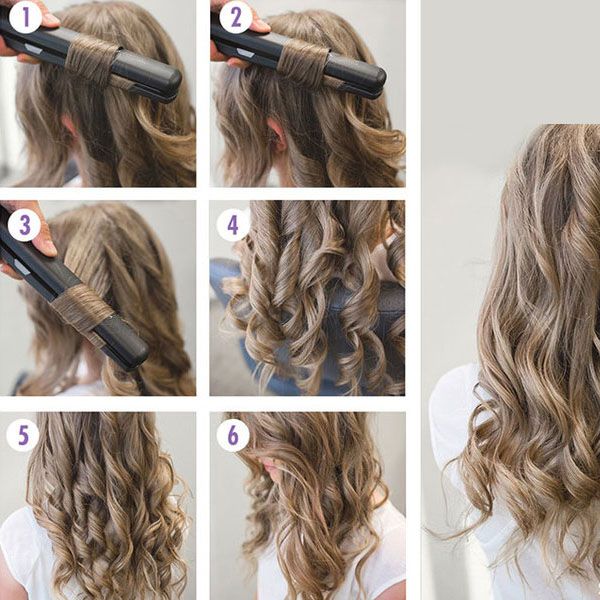 1
2
3
4
5
6