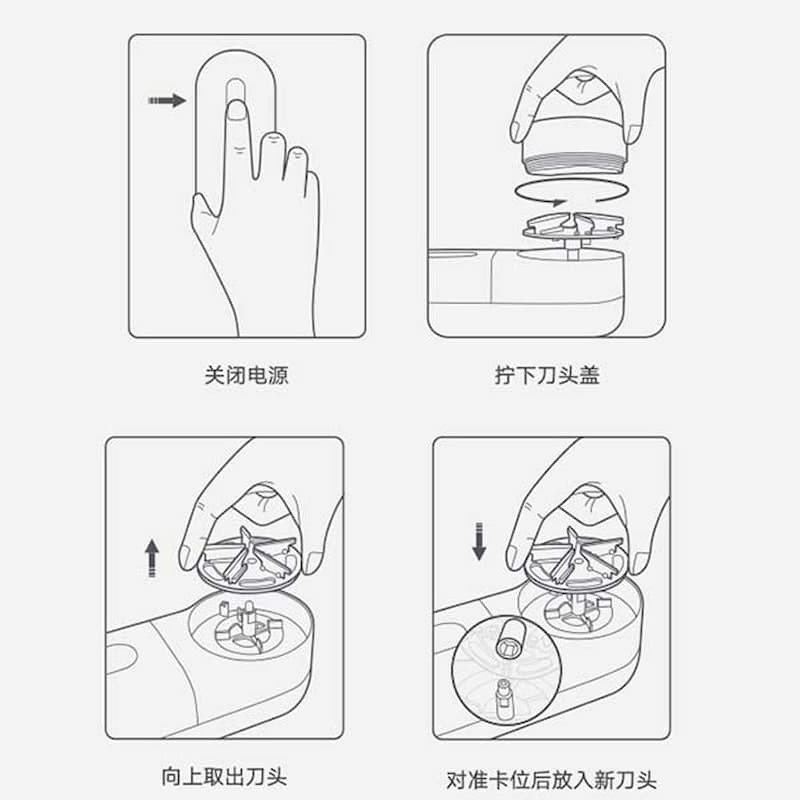 关闭电源

拧下刀头盖

向上取出刀头

对准卡位后放入新刀头