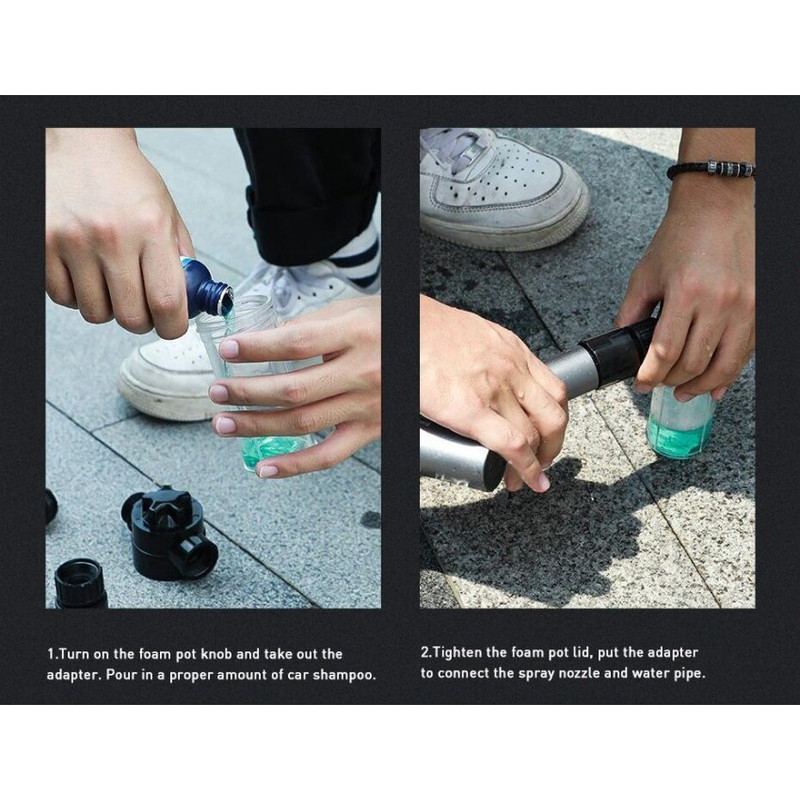 1.Turn on the foam pot knob and take out the adapter. Pour in a proper amount of car shampoo.

2.Tighten the foam pot lid, put the adapter to connect the spray nozzle and water pipe.