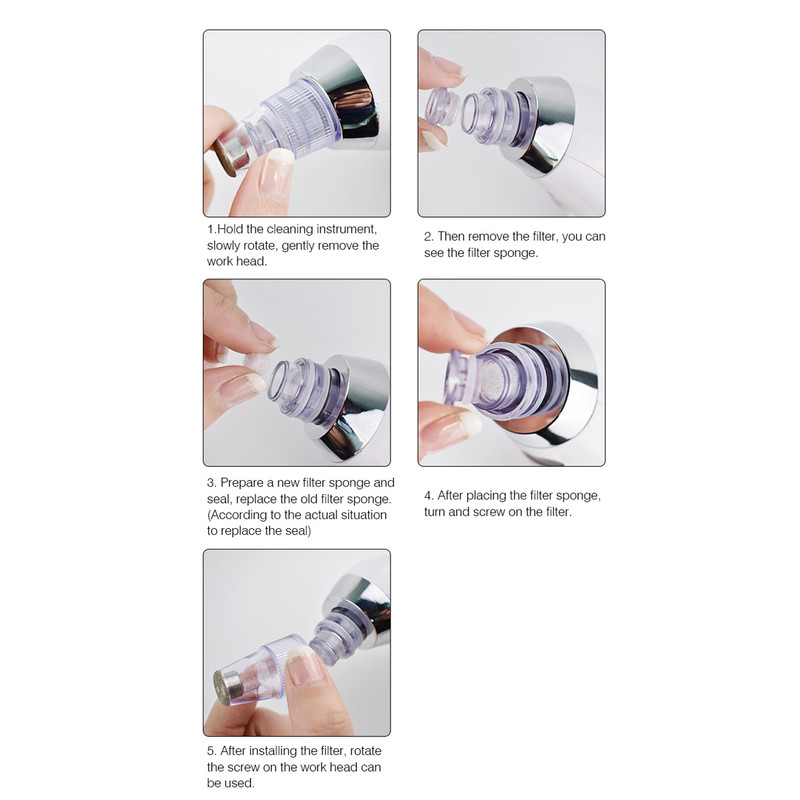 1.Hold the cleaning instrument, slowly rotate, gently remove the work head.

2. Then remove the filter, you can see the filter sponge.

3. Prepare a new filter sponge and seal, replace the old filter sponge. (According to the actual situation to replace the seal)

4. After placing the filter sponge, turn and screw on the filter.

5. After installing the filter, rotate the screw on the work head can be used.