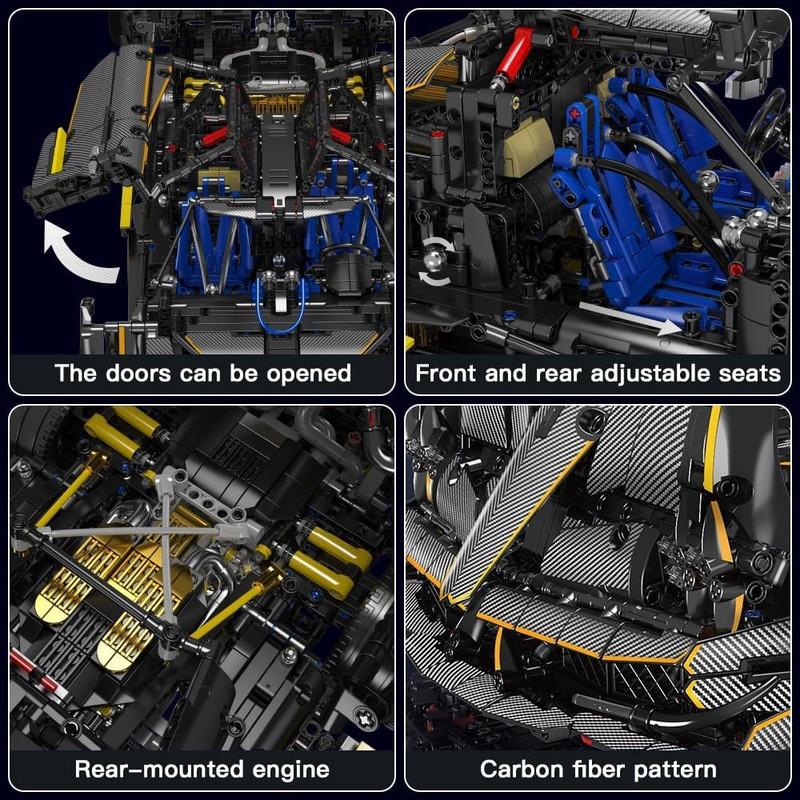 The doors can be opened

Front and rear adjustable seats

Rear-mounted engine

Carbon fiber pattern