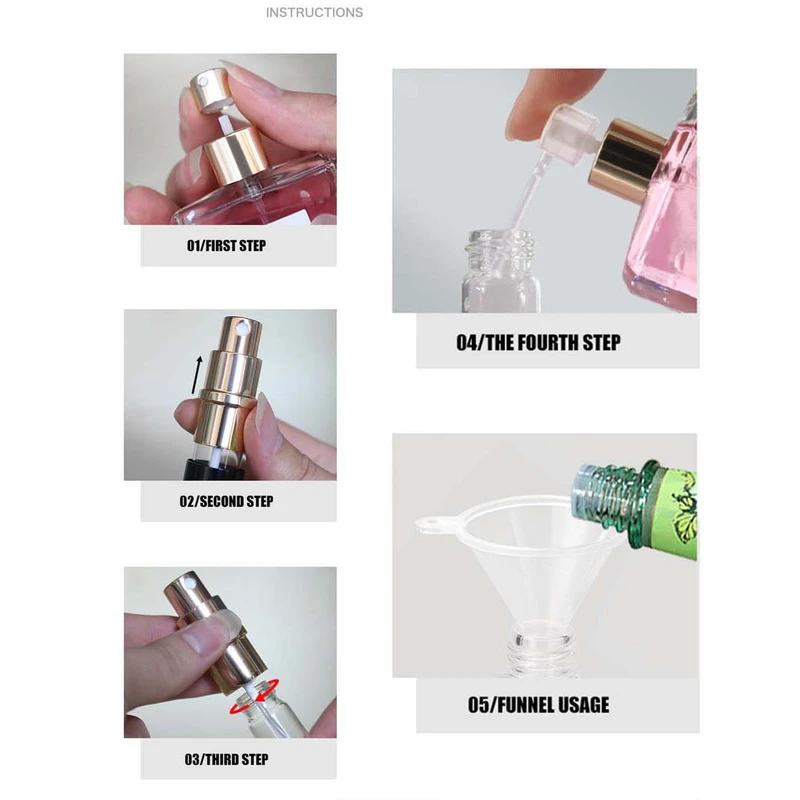 INSTRUCTIONS

01/FIRST STEP

02/SECOND STEP

03/THIRD STEP

04/THE FOURTH STEP

05/FUNNEL USAGE