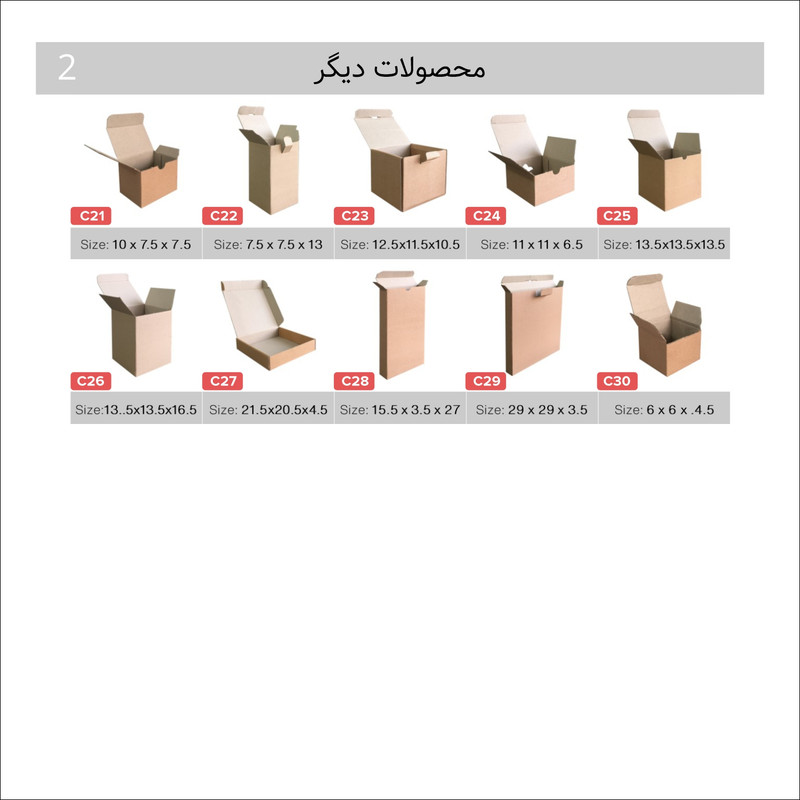 2 محصولات دیگر

C21
Size: 10 x 7.5 x 7.5

C22
Size: 7.5 x 7.5 x 13

C23
Size: 12.5x11.5x10.5

C24
Size: 11 x 11 x 6.5

C25
Size: 13.5x13.5x13.5

C26
Size:13..5x13.5x16.5

C27
Size: 21.5x20.5x4.5

C28
Size: 15.5 x 3.5 x 27

C29
Size: 29 x 29 x 3.5

C30
Size: 6 x 6 x .4.5