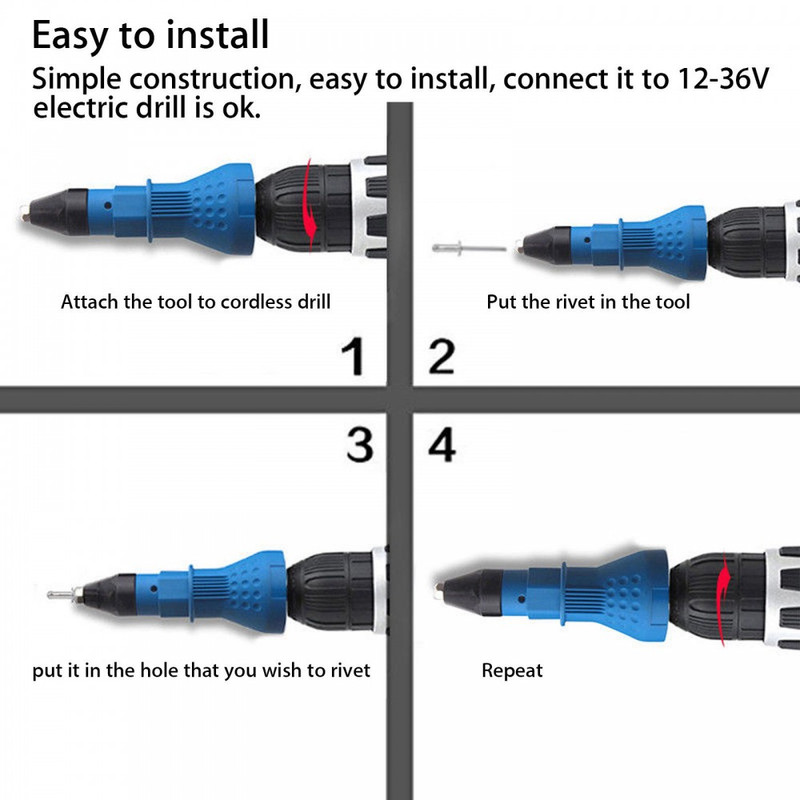 Easy to install

Simple construction, easy to install, connect it to 12-36V electric drill is ok.

Attach the tool to cordless drill

1

Put the rivet in the tool

2

3

put it in the hole that you wish to rivet

4

Repeat