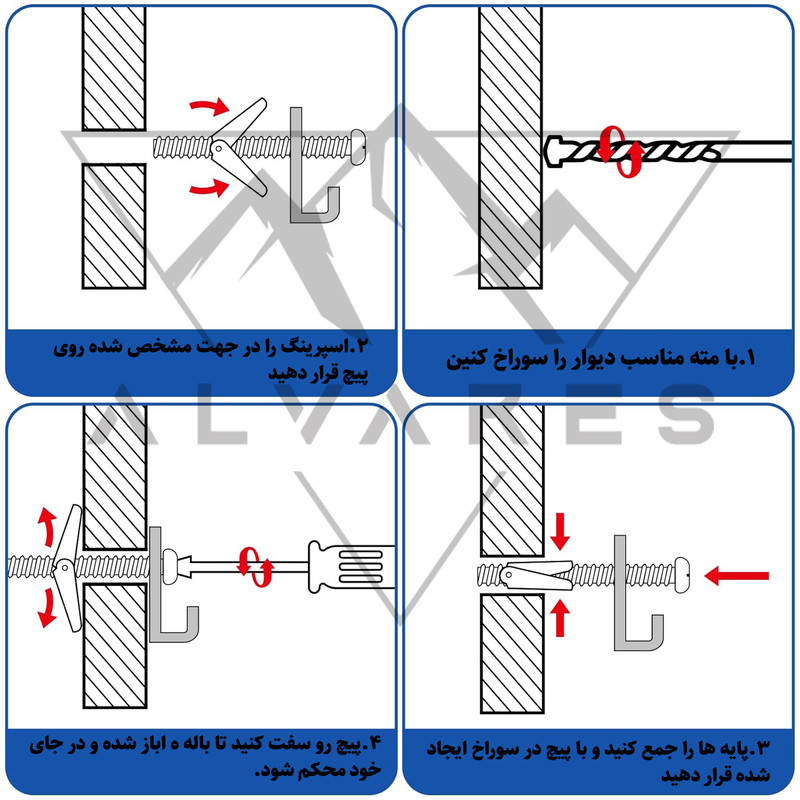 ۱.با مته مناسب دیوار را سوراخ کنین

۲.اسپرینگ را در جهت مشخص شده روی پیچ قرار دهید

۳.پایه ها را جمع کنید و با پیچ در سوراخ ایجاد شده قرار دهید

۴.پیچ رو سفت کنید تا باله ه اباز شده و در جای خود محکم شود.

ALVARES