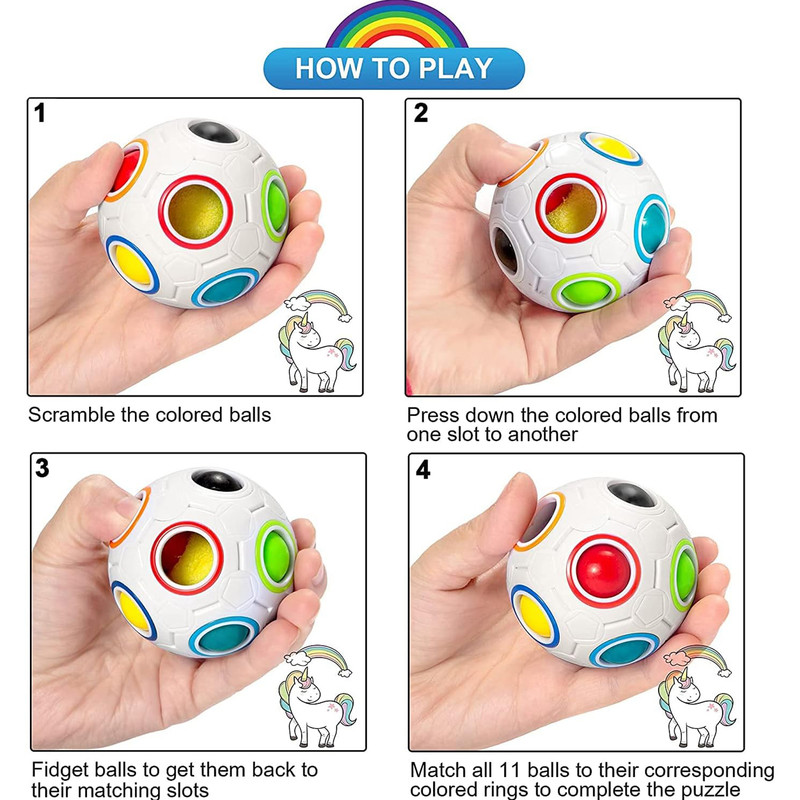 HOW TO PLAY

1

Scramble the colored balls

2

Press down the colored balls from one slot to another

3

Fidget balls to get them back to their matching slots

4

Match all 11 balls to their corresponding colored rings to complete the puzzle