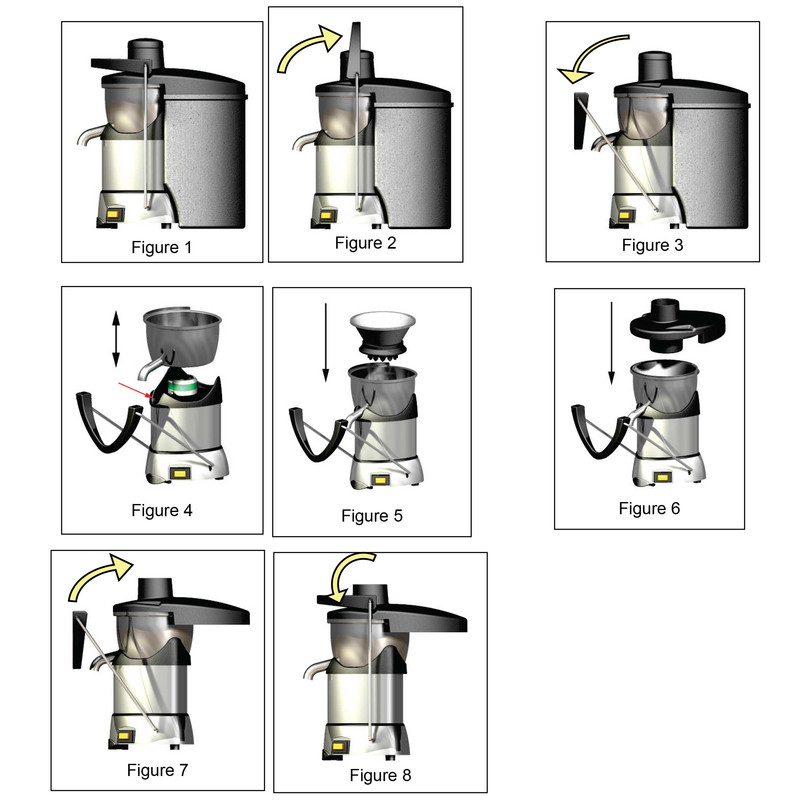 Figure 1

Figure 2

Figure 3

Figure 4

Figure 5

Figure 6

Figure 7

Figure 8