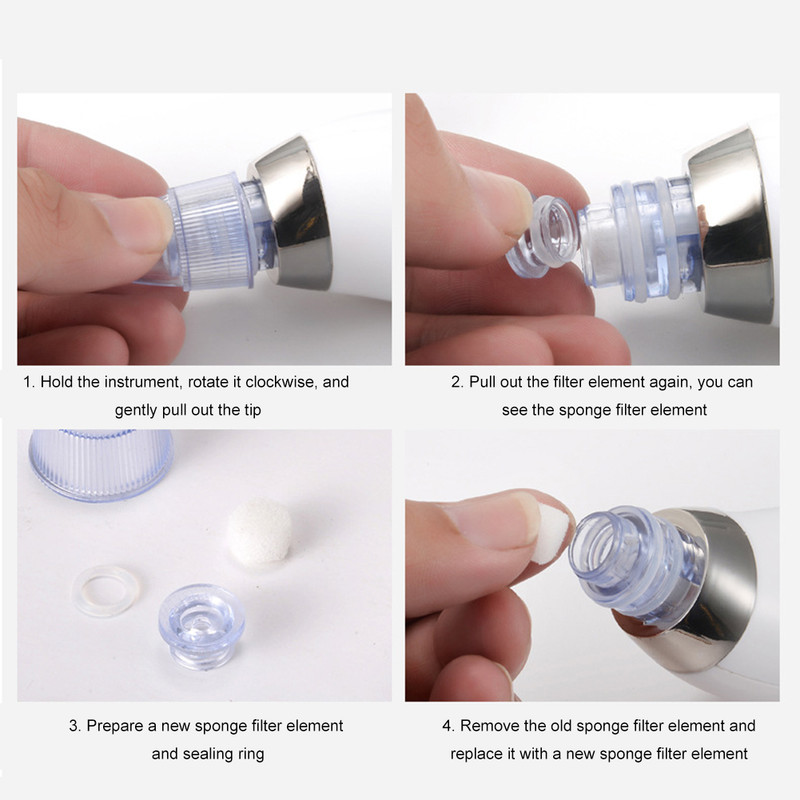 1. Hold the instrument, rotate it clockwise, and gently pull out the tip

2. Pull out the filter element again, you can see the sponge filter element

3. Prepare a new sponge filter element and sealing ring

4. Remove the old sponge filter element and replace it with a new sponge filter element