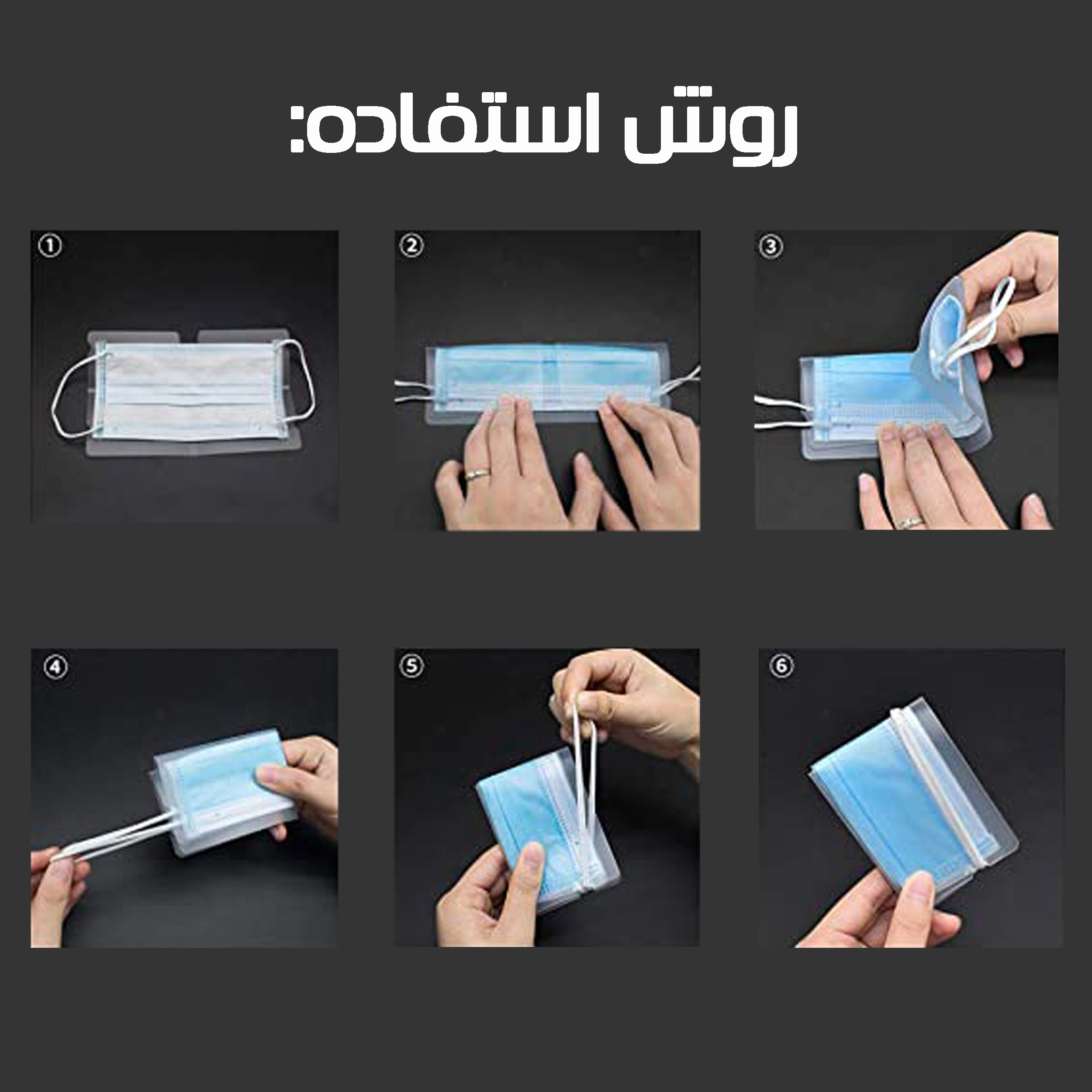 روش استفاده:

①

②

③

④

⑤

⑥