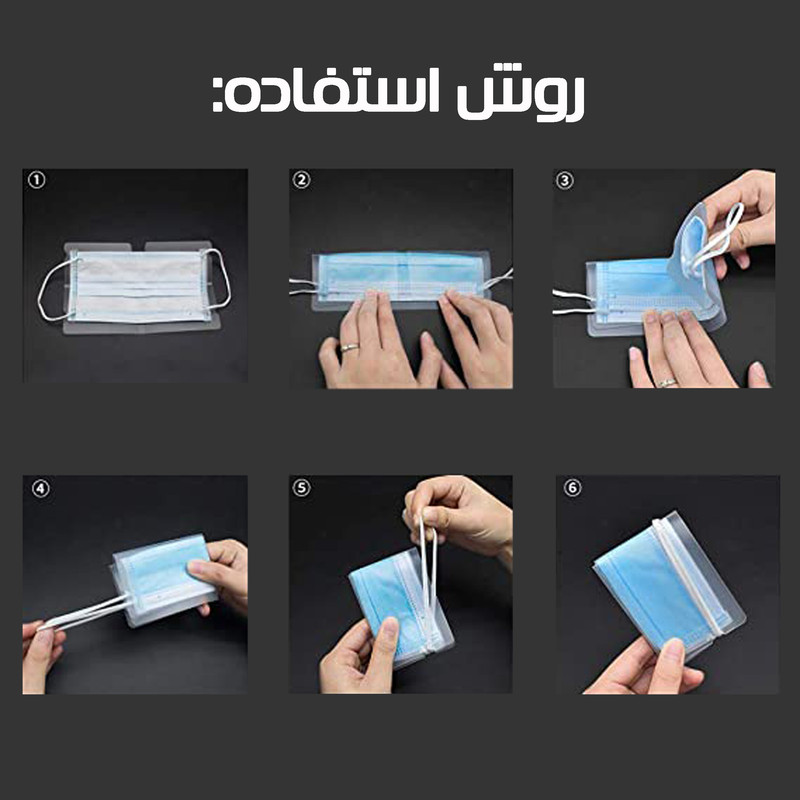 روش استفاده:

①

②

③

④

⑤

⑥