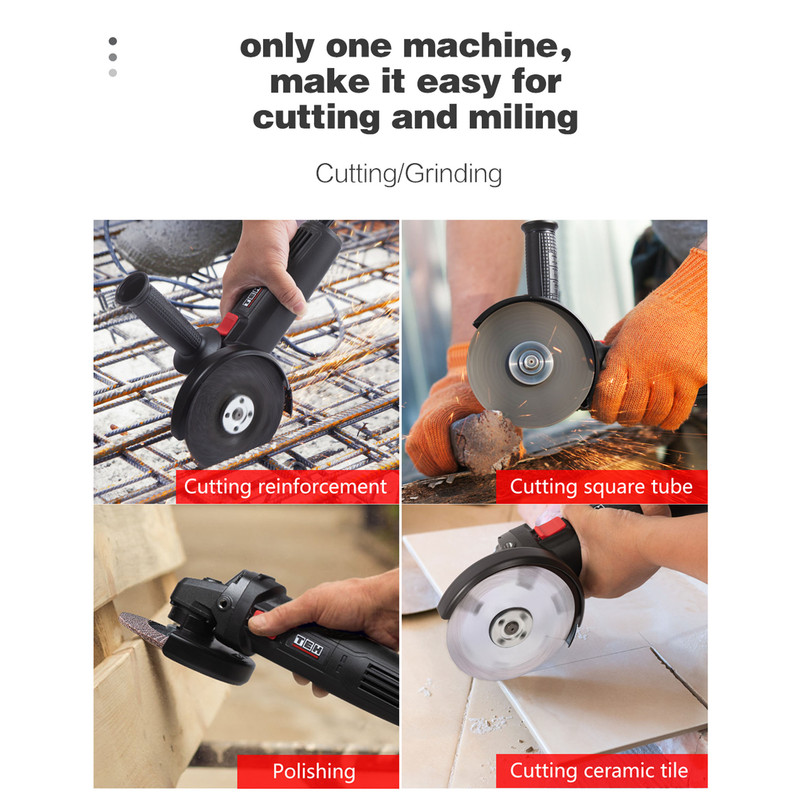 only one machine, make it easy for cutting and miling

Cutting/Grinding

TEH

Cutting reinforcement

Cutting square tube

TEH

Polishing

Cutting ceramic tile