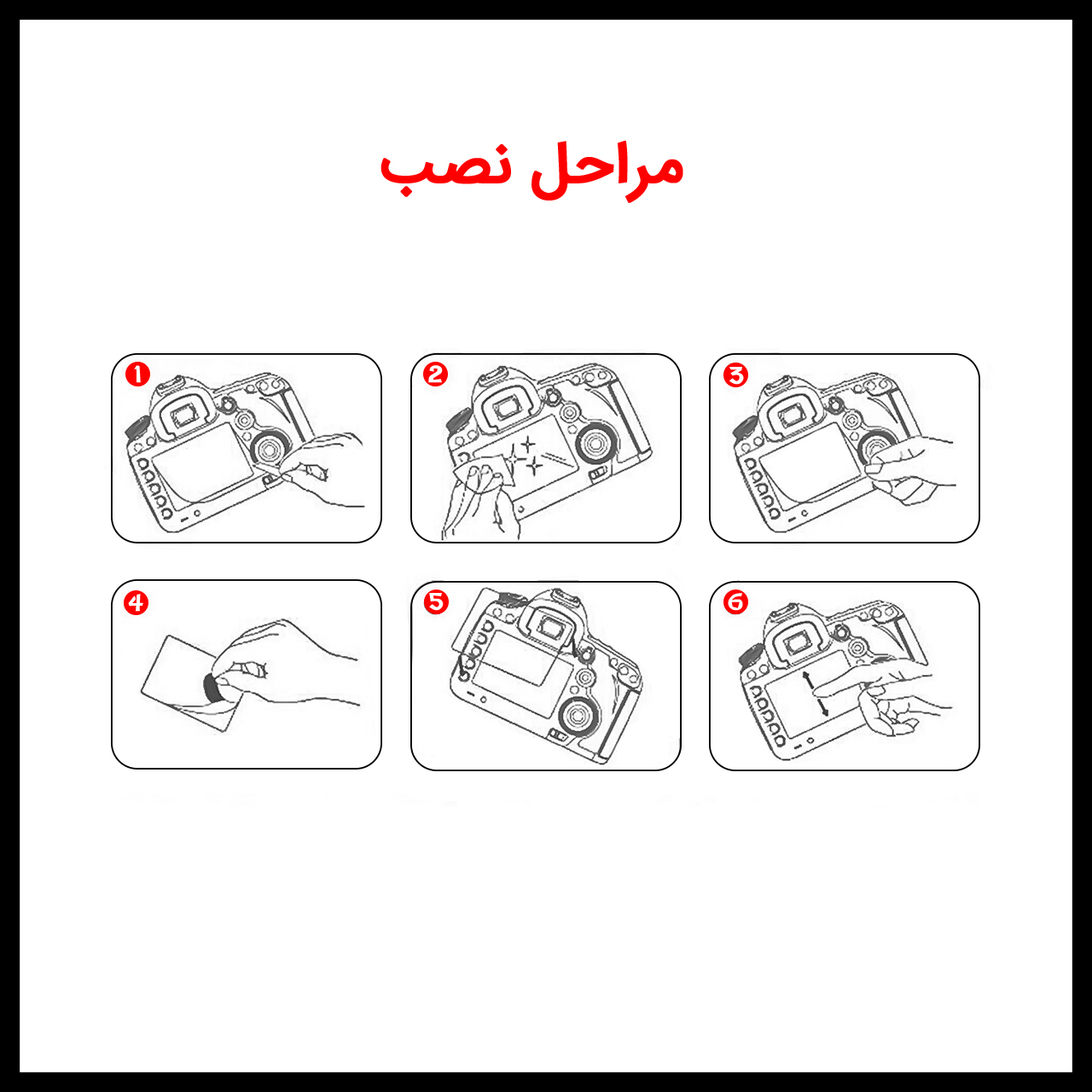 مراحل نصب

1
2
3
4
5
6