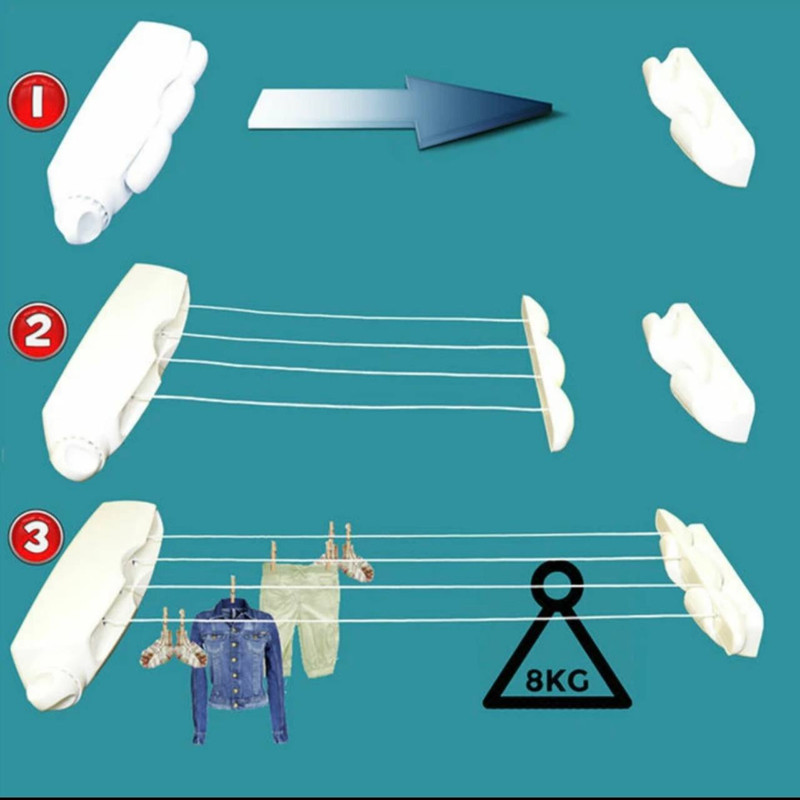 1

2

3

8KG