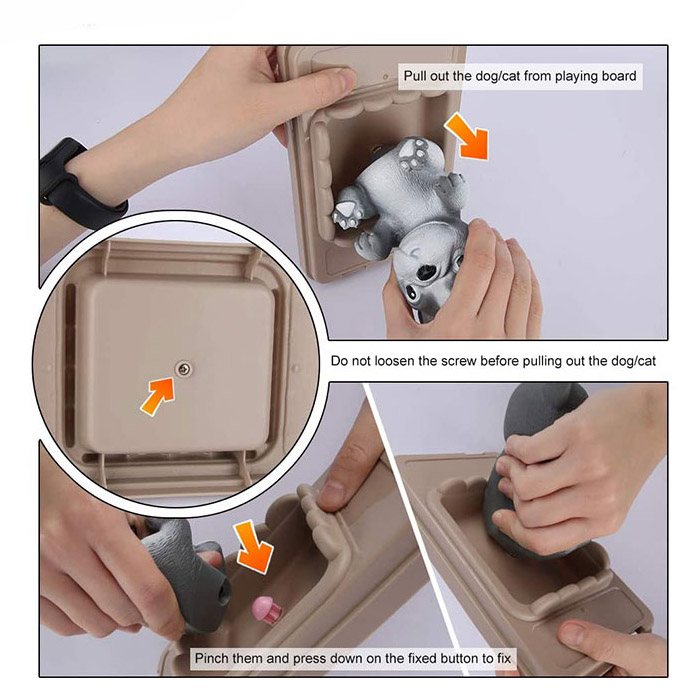 Pull out the dog/cat from playing board

Do not loosen the screw before pulling out the dog/cat

Pinch them and press down on the fixed button to fix