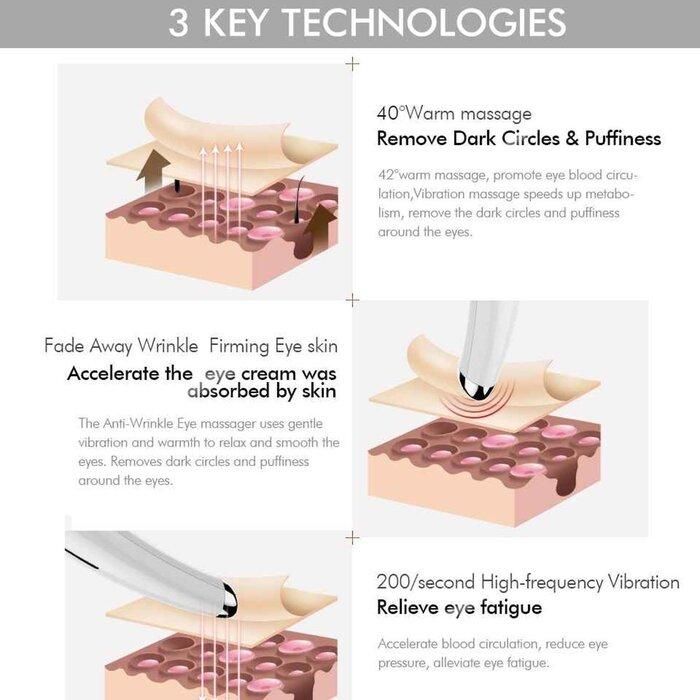 3 KEY TECHNOLOGIES

40°Warm massage
Remove Dark Circles & Puffiness

42°warm massage, promote eye blood circulation,Vibration massage speeds up metabolism, remove the dark circles and puffiness around the eyes.

Fade Away Wrinkle Firming Eye skin
Accelerate the eye cream was absorbed by skin

The Anti-Wrinkle Eye massager uses gentle vibration and warmth to relax and smooth the eyes. Removes dark circles and puffiness around the eyes.

200/second High-frequency Vibration
Relieve eye fatigue

Accelerate blood circulation, reduce eye pressure, alleviate eye fatigue.