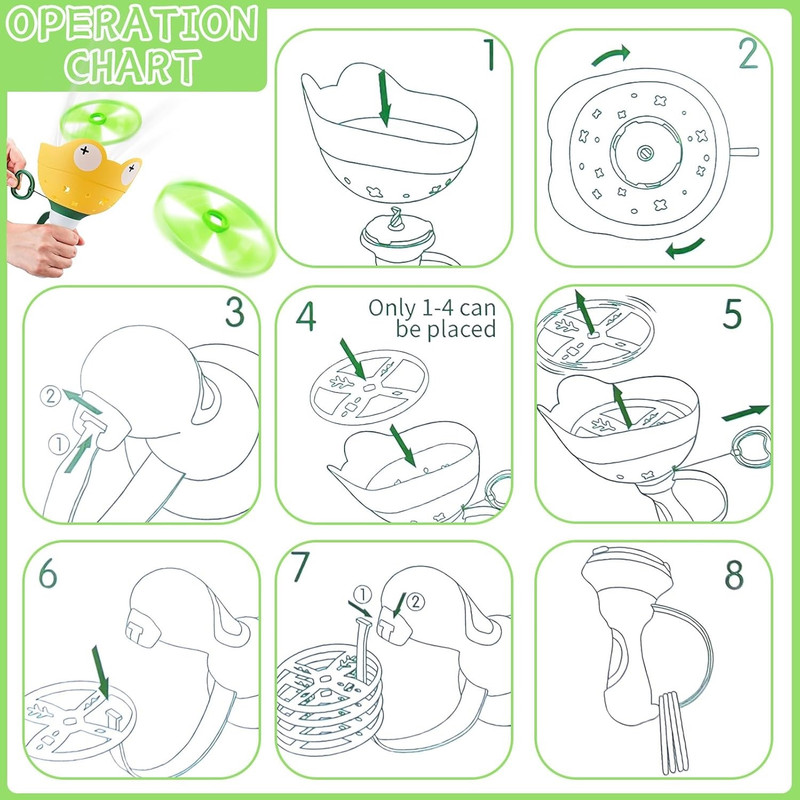 OPERATION CHART

1

2

3

② ①

4 Only 1-4 can be placed

5

6

7 ① ②

8