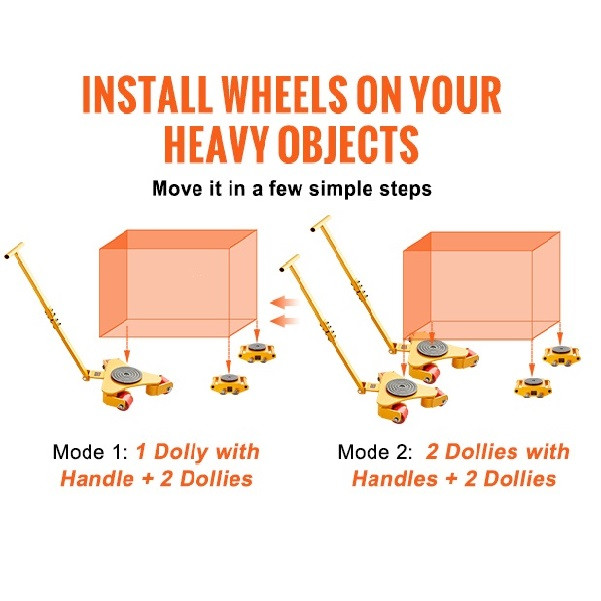 INSTALL WHEELS ON YOUR HEAVY OBJECTS

Move it in a few simple steps

Mode 1: 1 Dolly with Handle + 2 Dollies

Mode 2: 2 Dollies with Handles + 2 Dollies