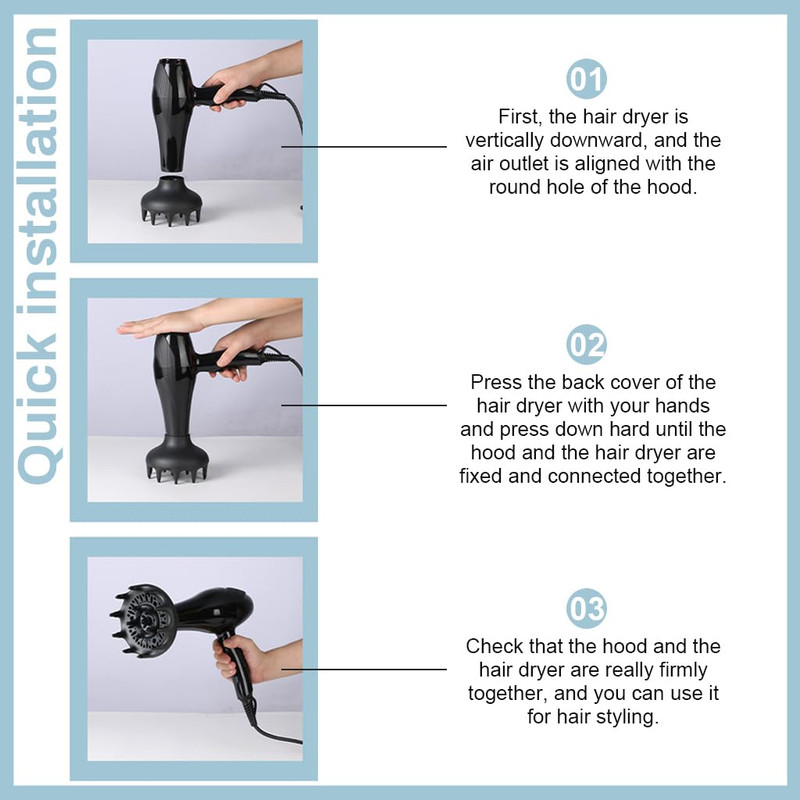 Quick installation

01

First, the hair dryer is vertically downward, and the air outlet is aligned with the round hole of the hood.

02

Press the back cover of the hair dryer with your hands and press down hard until the hood and the hair dryer are fixed and connected together.

03

Check that the hood and the hair dryer are really firmly together, and you can use it for hair styling.